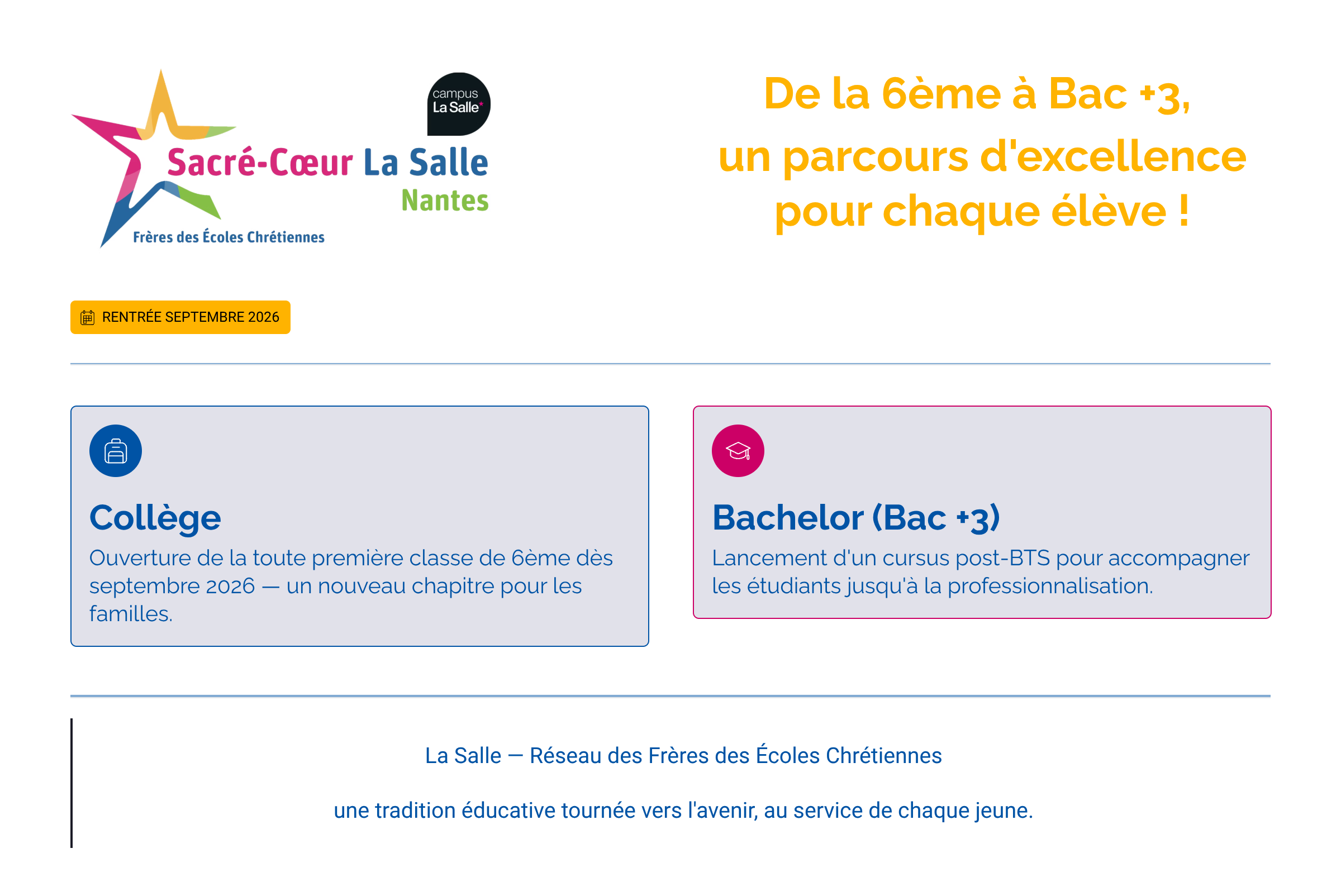 campus
La Salle

Sacré-Cœur La Salle
Nantes

Frères des Écoles Chrétiennes

De la 6ème à Bac +3,
un parcours d'excellence
pour chaque élève !

RENTRÉE SEPTEMBRE 2026

Collège

Ouverture de la toute première classe de 6ème dès septembre 2026 — un nouveau chapitre pour les familles.

Bachelor (Bac +3)

Lancement d'un cursus post-BTS pour accompagner les étudiants jusqu'à la professionnalisation.

La Salle — Réseau des Frères des Écoles Chrétiennes

une tradition éducative tournée vers l'avenir, au service de chaque jeune.